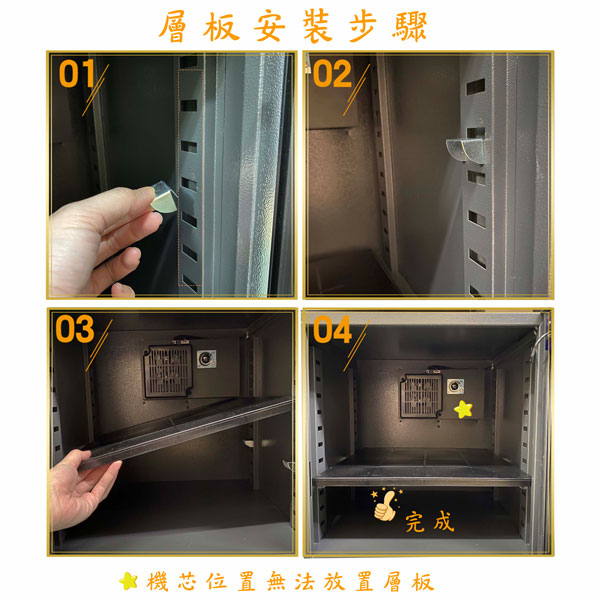 層板安裝步驟

01

02

03

04

完成

機芯位置無法放置層板